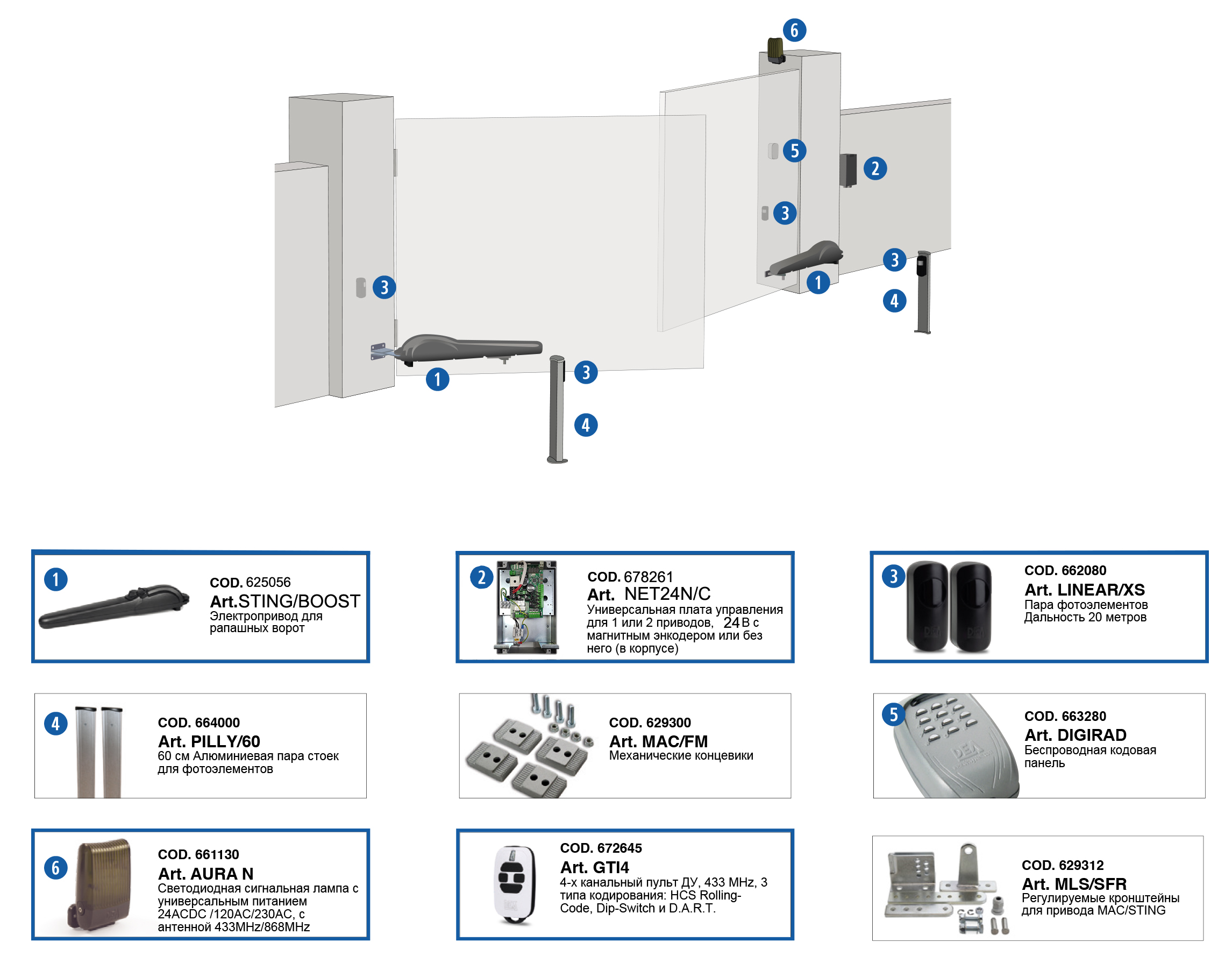 6

5

2

3

3

1

4

3

1

3

4

1

COD. 625056
Art.STING/BOOST
Электропривод для рапашных ворот

2

COD. 678261
Art. NET24N/C
Универсальная плата управления для 1 или 2 приводов, 24 В с магнитным энкодером или без него (в корпусе)

3

COD. 662080
Art. LINEAR/XS
Пара фотоэлементов
Дальность 20 метров

4

COD. 664000
Art. PILLY/60
60 см Алюминиевая пара стоек для фотоэлементов

COD. 629300
Art. MAC/FM
Механические концевики

5

COD. 663280
Art. DIGIRAD
Беспроводная кодовая панель

6

COD. 661130
Art. AURA N
Светодиодная сигнальная лампа с универсальным питанием 24ACDC /120AC/230AC, с антенной 433MHz/868MHz

COD. 672645
Art. GTI4
4-х канальный пульт ДУ, 433 MHz, 3 типа кодирования: HCS Rolling-Code, Dip-Switch и D.A.R.T.

COD. 629312
Art. MLS/SFR
Регулируемые кронштейны для привода MAC/STING