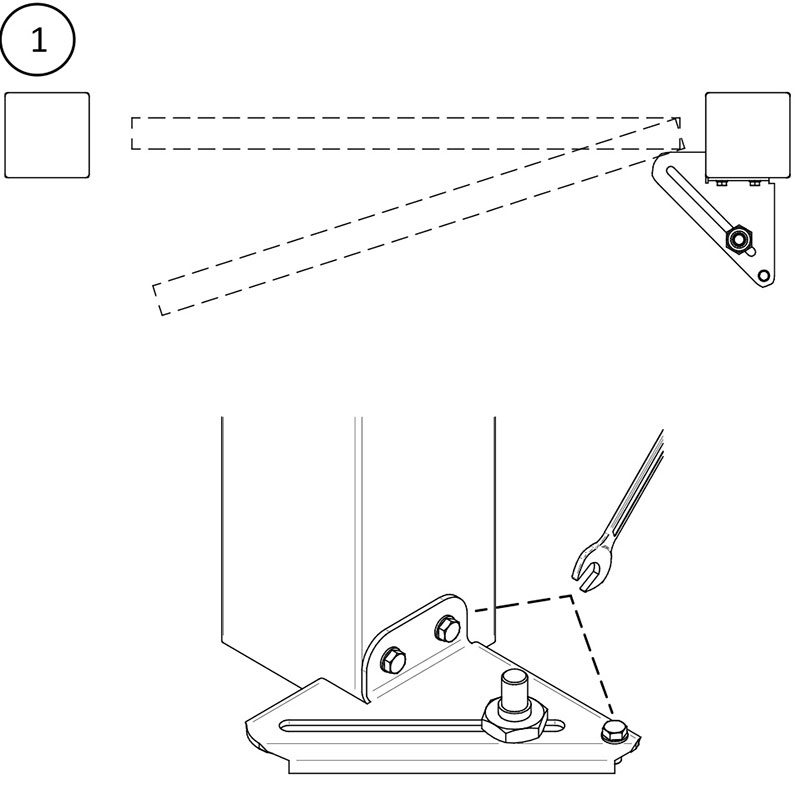 1