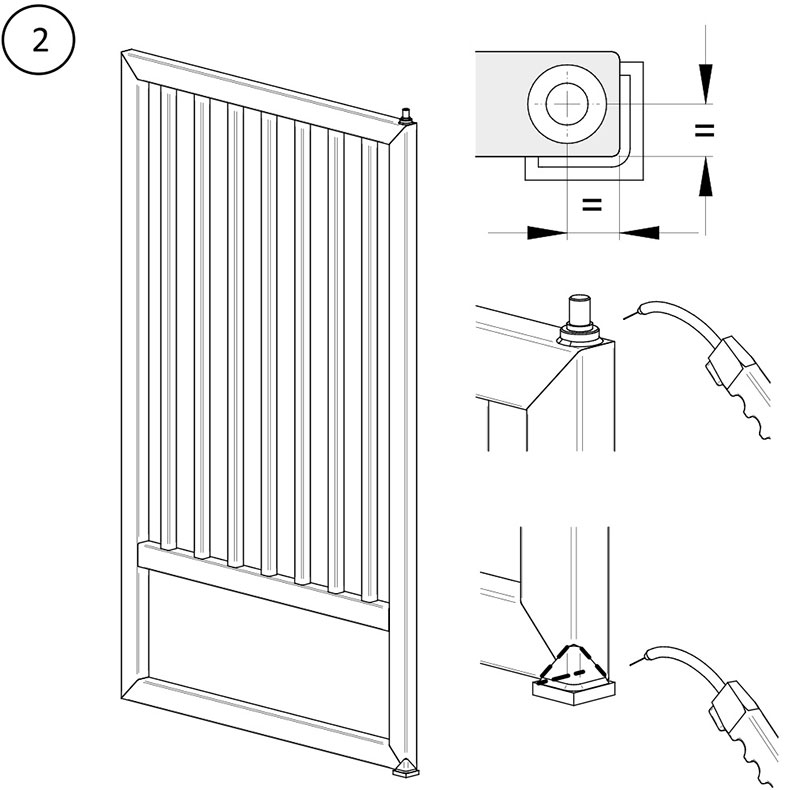 2

=

=