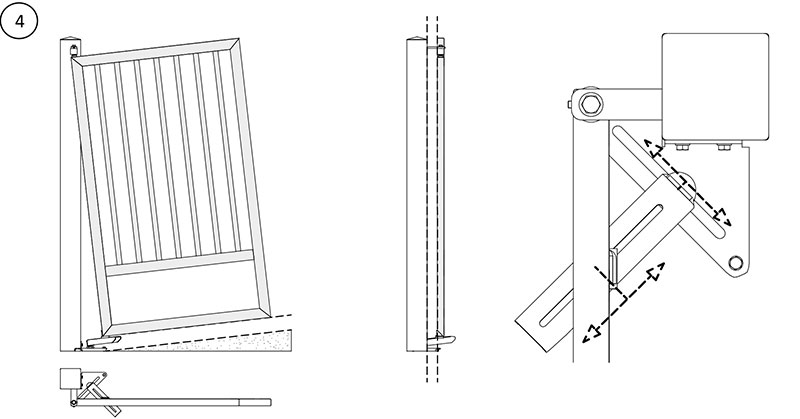 4